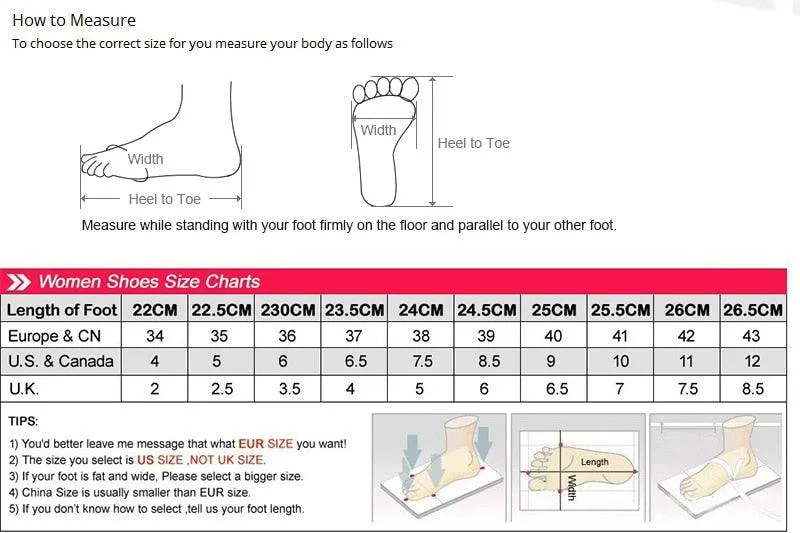 How to Measure
To choose the correct size for you measure your body as follows

Width
Heel to Toe

Width
Heel to Toe

Measure while standing with your foot firmly on the floor and parallel to your other foot.

Women Shoes Size Charts

| Length of Foot | 22CM | 22.5CM | 230CM | 23.5CM | 24CM | 24.5CM | 25CM | 25.5CM | 26CM | 26.5CM |
|---|---|---|---|---|---|---|---|---|---|---|
| Europe & CN | 34 | 35 | 36 | 37 | 38 | 39 | 40 | 41 | 42 | 43 |
| U.S. & Canada | 4 | 5 | 6 | 6.5 | 7.5 | 8.5 | 9 | 10 | 11 | 12 |
| U.K. | 2 | 2.5 | 3.5 | 4 | 5 | 6 | 6.5 | 7 | 7.5 | 8.5 |

TIPS:
1) You'd better leave me message that what EUR SIZE you want!
2) The size you select is US SIZE ,NOT UK SIZE.
3) If your foot is fat and wide, Please select a bigger size.
4) China Size is usually smaller than EUR size.
5) If you don't know how to select ,tell us your foot length.

Length
Width